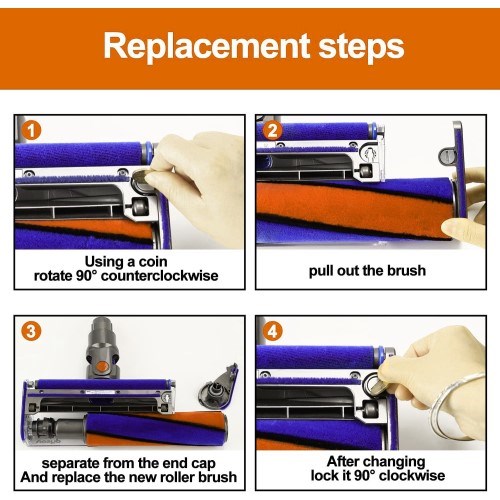 Replacement steps

1

Using a coin
rotate 90° counterclockwise

2

pull out the brush

3

separate from the end cap
And replace the new roller brush

4

After changing
lock it 90° clockwise